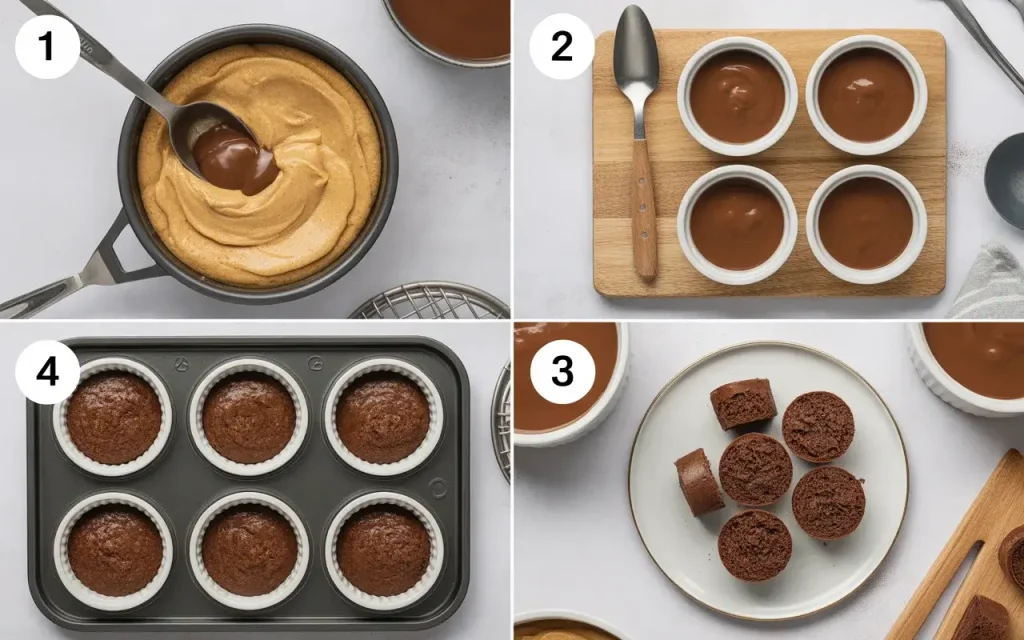 1

2

4

3