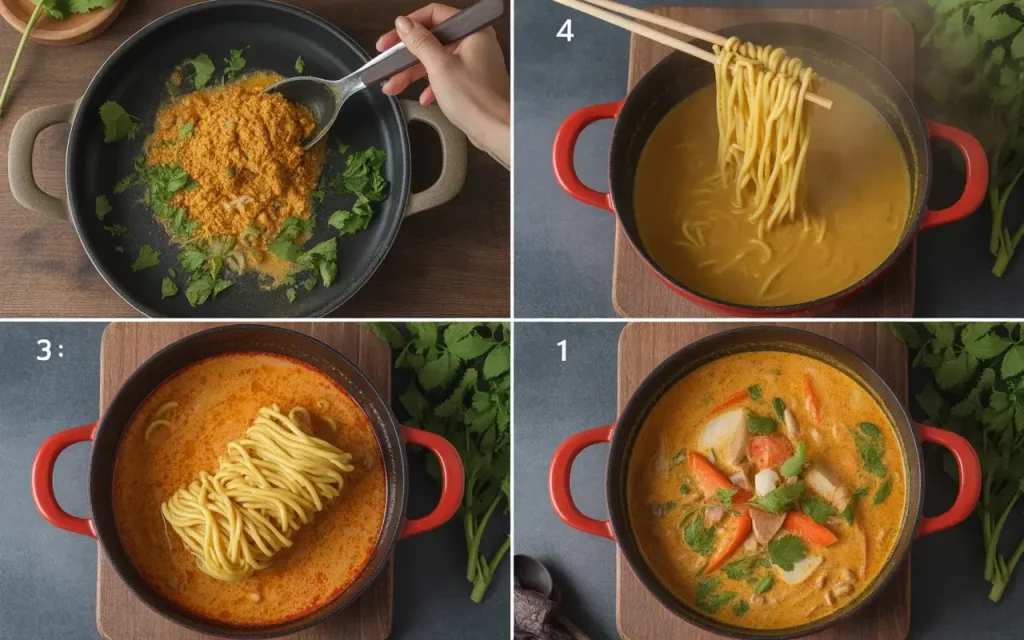 4

3:

1